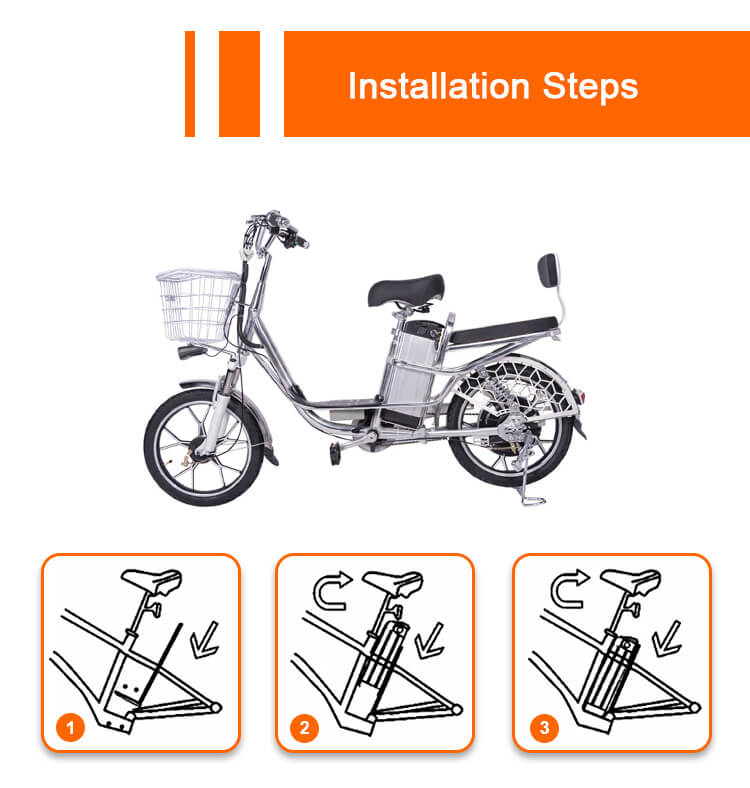 Installation Steps

1

2

3